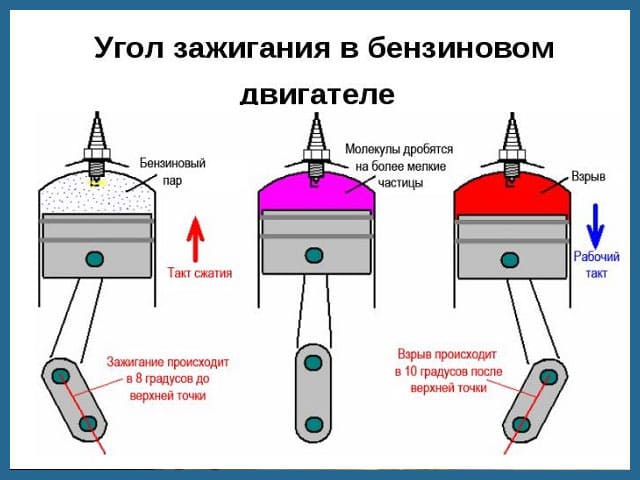 Угол зажигания в бензиновом двигателе

Бензиновый пар

Такт сжатия

Зажигание происходит в 8 градусов до верхней точки

Молекулы дробятся на более мелкие частицы

Взрыв

Рабочий такт

Взрыв происходит в 10 градусов после верхней точки