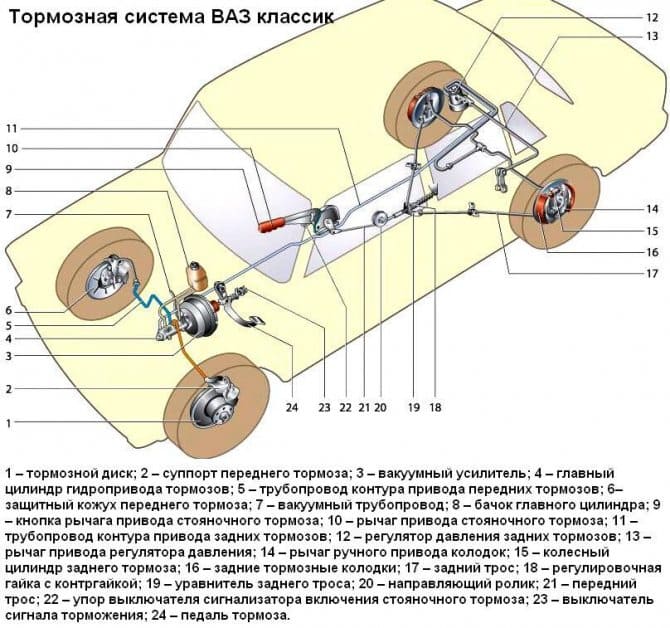 Тормозная система ВАЗ классик

12
13
11
10
9
8
7
14
15
16
17
6
5
4
3
2
1
24 23 22 21 20 19 18

1 – тормозной диск; 2 – суппорт переднего тормоза; 3 – вакуумный усилитель; 4 – главный цилиндр гидропривода тормозов; 5 – трубопровод контура привода передних тормозов; 6– защитный кожух переднего тормоза; 7 – вакуумный трубопровод; 8 – бачок главного цилиндра; 9 – кнопка рычага привода стояночного тормоза; 10 – рычаг привода стояночного тормоза; 11 – трубопровод контура привода задних тормозов; 12 – регулятор давления задних тормозов; 13 – рычаг привода регулятора давления; 14 – рычаг ручного привода колодок; 15 – колесный цилиндр заднего тормоза; 16 – задние тормозные колодки; 17 – задний трос; 18 – регулировочная гайка с контргайкой; 19 – уравнитель заднего троса; 20 – направляющий ролик; 21 – передний трос; 22 – упор выключателя сигнализатора включения стояночного тормоза; 23 – выключатель сигнала торможения; 24 – педаль тормоза.