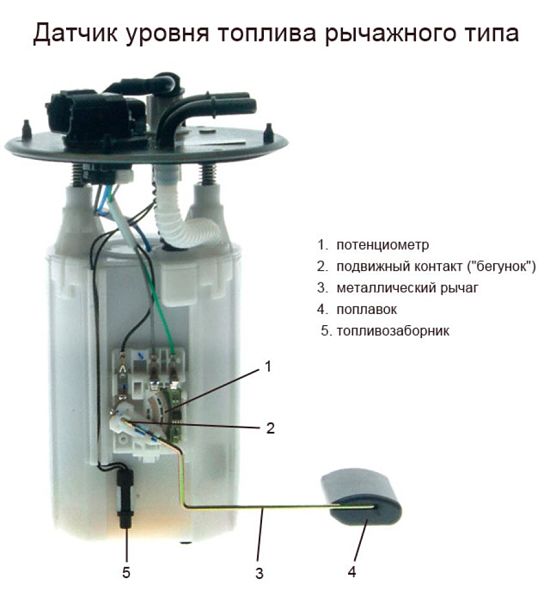 Датчик уровня топлива рычажного типа

1. потенциометр
2. подвижный контакт ("бегунок")
3. металлический рычаг
4. поплавок
5. топливозаборник

1
2
5
3
4