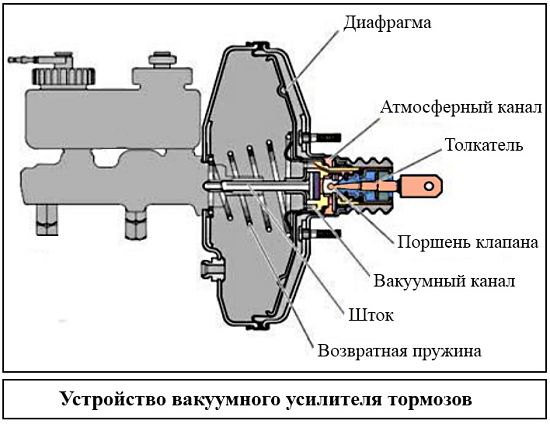 Диафрагма
Атмосферный канал
Толкатель
Поршень клапана
Вакуумный канал
Шток
Возвратная пружина

Устройство вакуумного усилителя тормозов