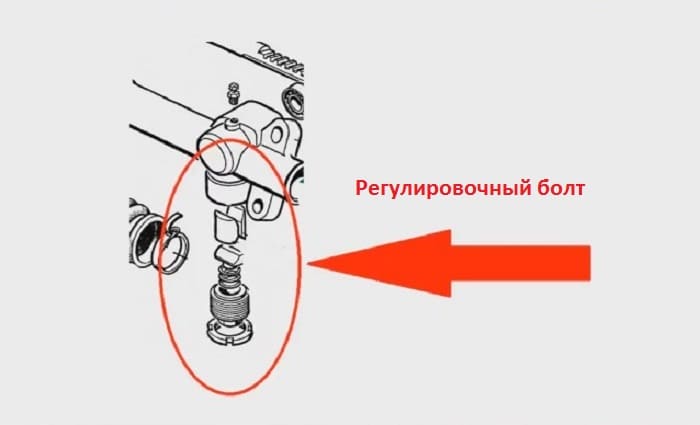 Регулировочный болт