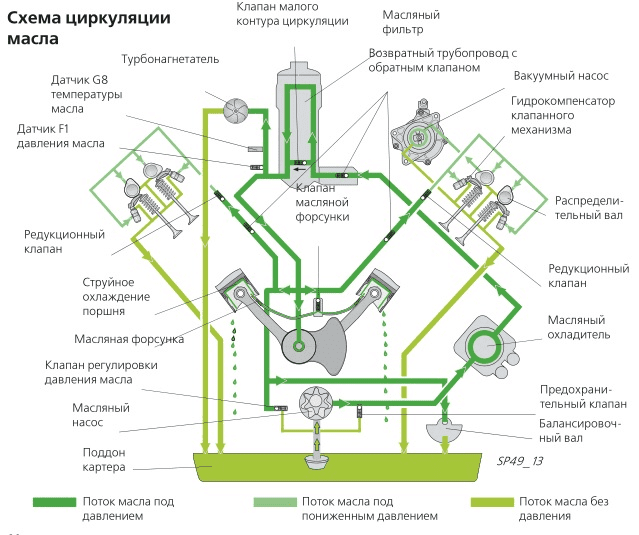 Схема циркуляции масла

Клапан малого контура циркуляции

Масляный фильтр

Турбонагнетатель

Возвратный трубопровод с обратным клапаном

Датчик G8 температуры масла

Вакуумный насос

Гидрокомпенсатор клапанного механизма

Датчик F1 давления масла

Клапан масляной форсунки

Распределительный вал

Редукционный клапан

Редукционный клапан

Струйное охлаждение поршня

Масляная форсунка

Масляный охладитель

Клапан регулировки давления масла

Предохранительный клапан

Масляный насос

Балансировочный вал

Поддон картера

SP49_13

Поток масла под давлением

Поток масла под пониженным давлением

Поток масла без давления