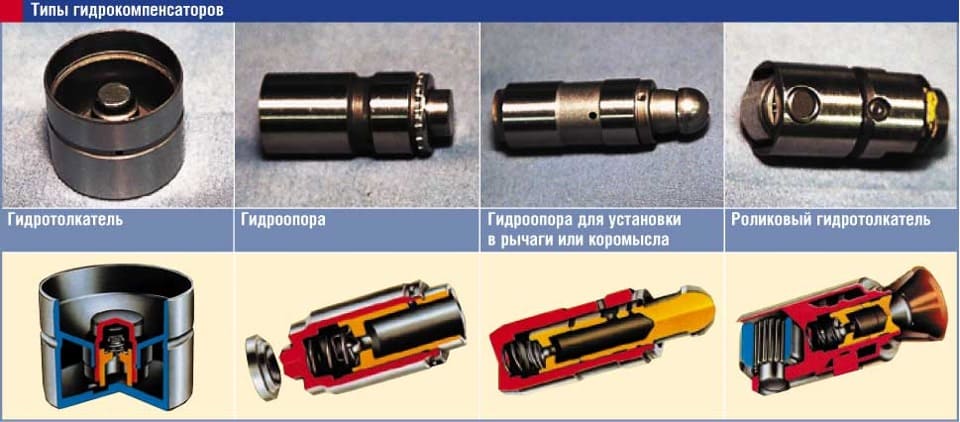 Типы гидрокомпенсаторов

Гидротолкатель

Гидроопора

Гидроопора для установки в рычаги или коромысла

Роликовый гидротолкатель