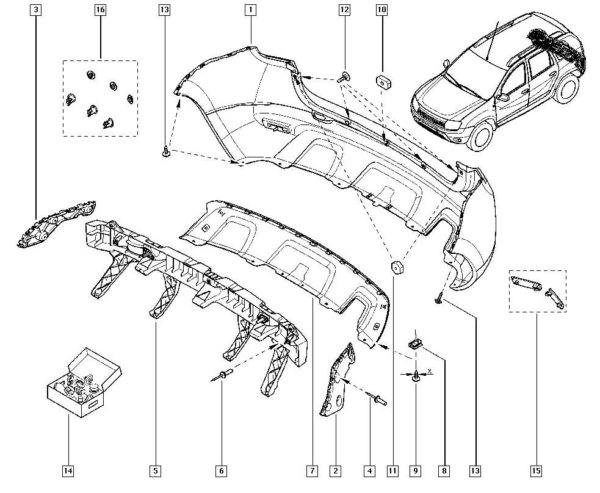 3
16
13
1
12
10
X
14
5
6
7
2
4
11
9
8
13
15