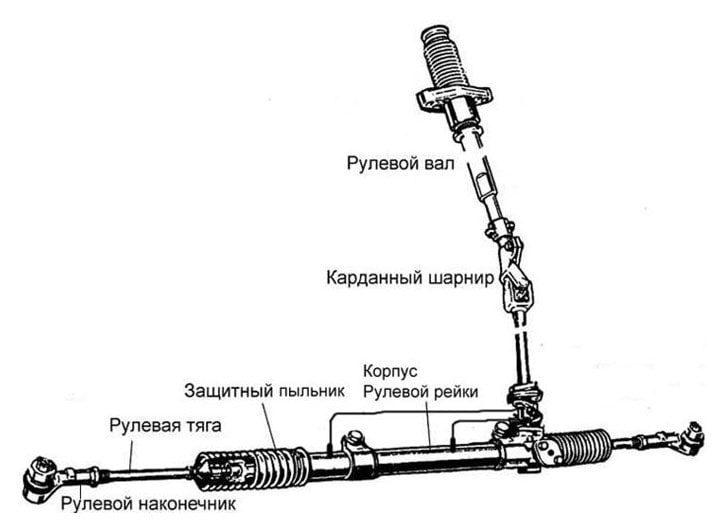 Рулевой вал

Карданный шарнир

Корпус
Рулевой рейки

Защитный пыльник

Рулевая тяга

Рулевой наконечник