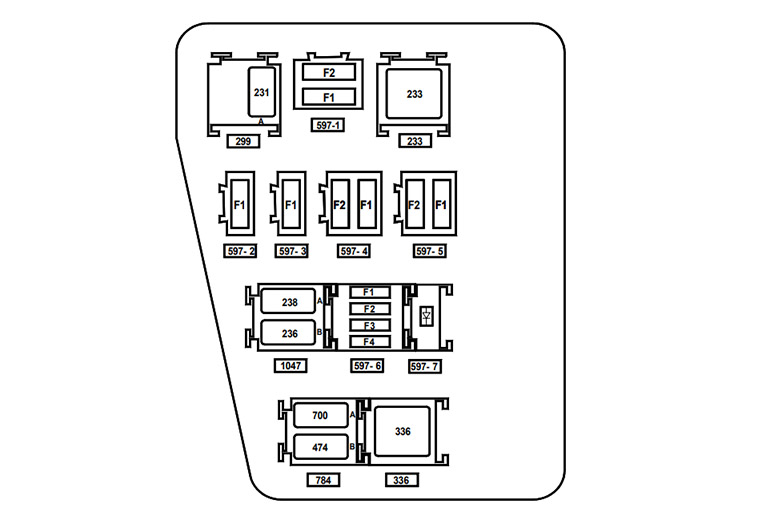 231
A
299

F2
F1
597-1

233
233

F1
597- 2

F1
597- 3

F2 F1
597- 4

F2 F1
597- 5

238 A
236 B
1047

F1
F2
F3
F4
597- 6

597- 7

700 A
474 B
784

336
336